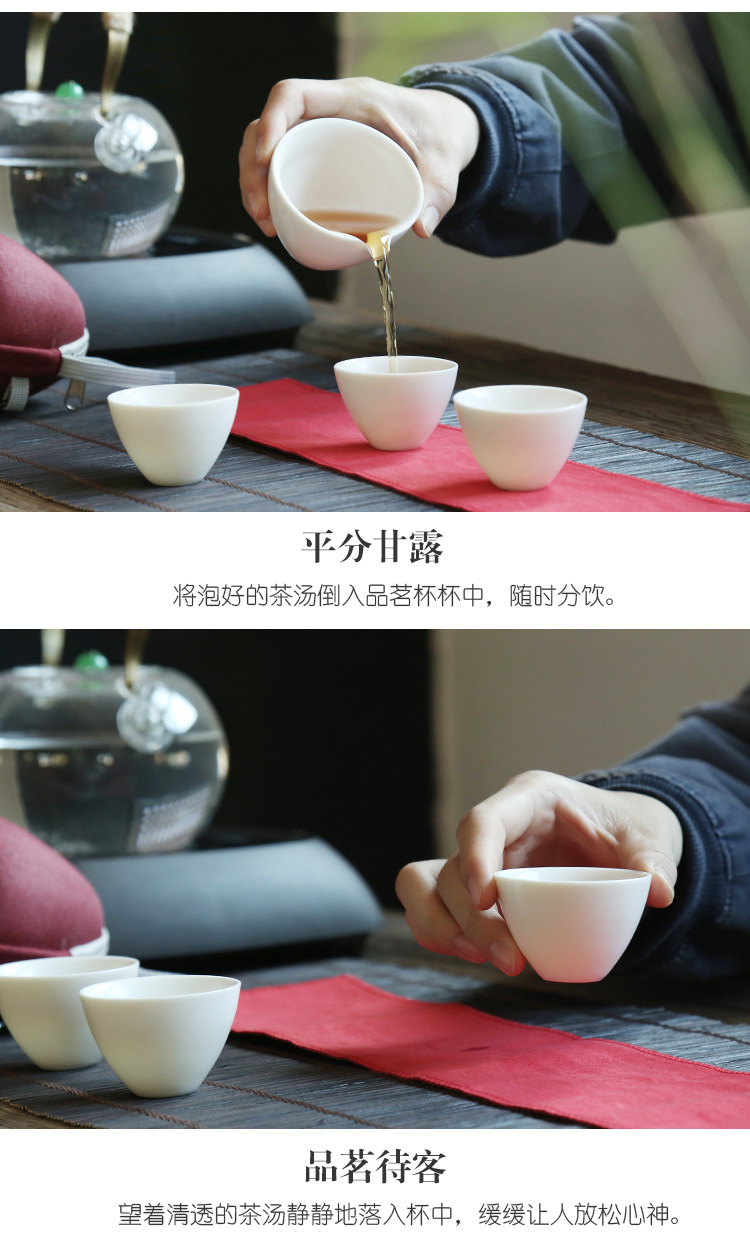 平分甘露

将泡好的茶汤倒入品茗杯杯中，随时分饮。

品茗待客

望着清透的茶汤静静地落入杯中，缓缓让人放松心神。