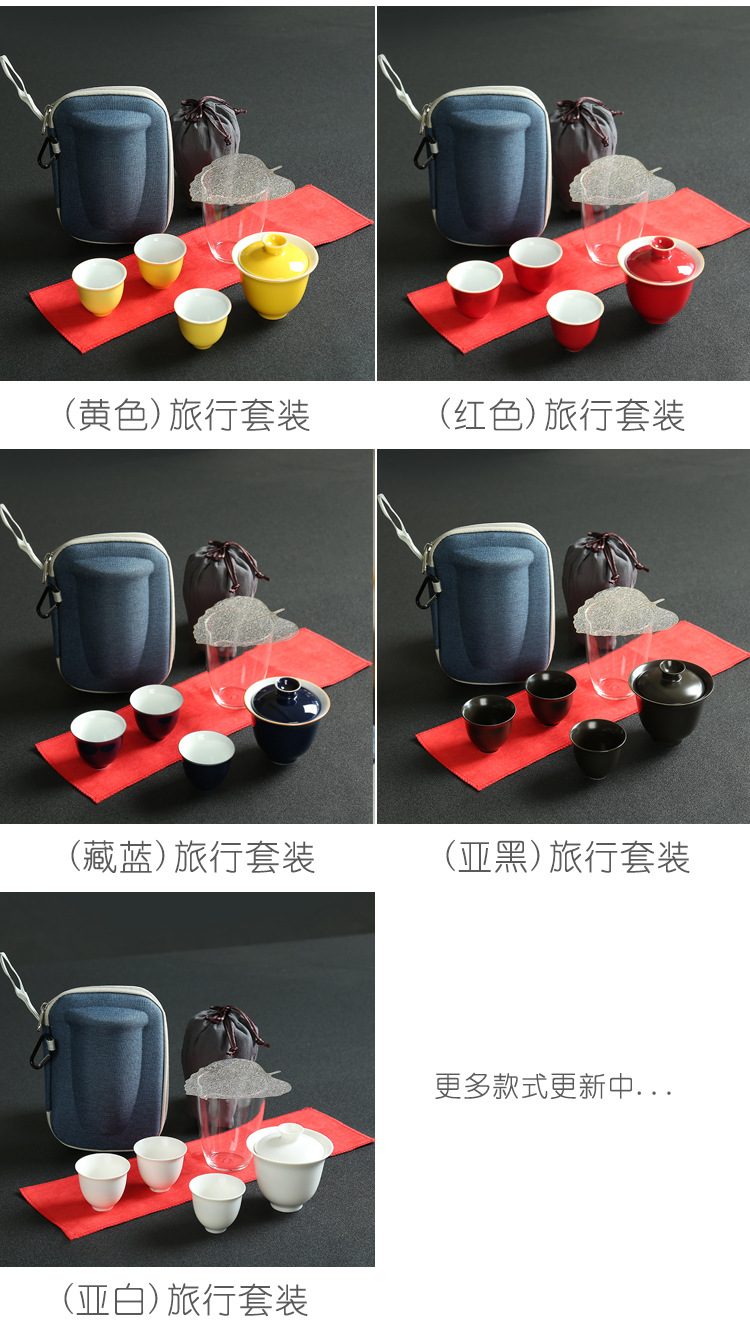 (黄色)旅行套装

(红色)旅行套装

(藏蓝)旅行套装

(亚黑)旅行套装

(亚白)旅行套装

更多款式更新中...