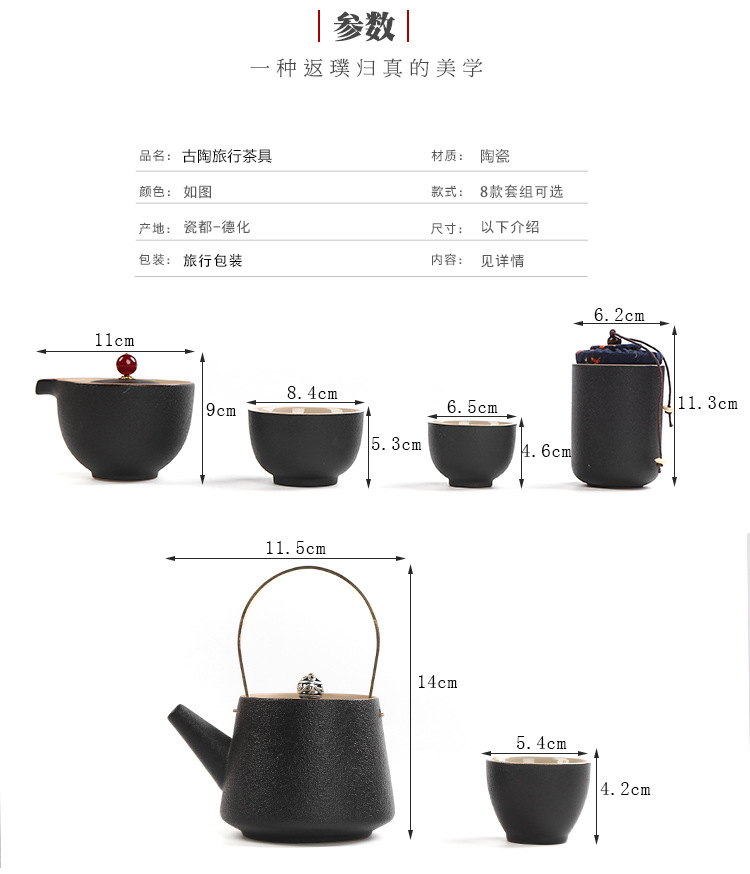 参数

一种返璞归真的美学

| 品名： | 古陶旅行茶具 | 材质： | 陶瓷 |
|---|---|---|---|
| 颜色： | 如图 | 款式： | 8款套组可选 |
| 产地： | 瓷都-德化 | 尺寸： | 以下介绍 |
| 包装： | 旅行包装 | 内容： | 见详情 |

11cm
9cm
8.4cm
5.3cm
6.5cm
4.6cm
6.2cm
11.3cm

11.5cm
14cm
5.4cm
4.2cm