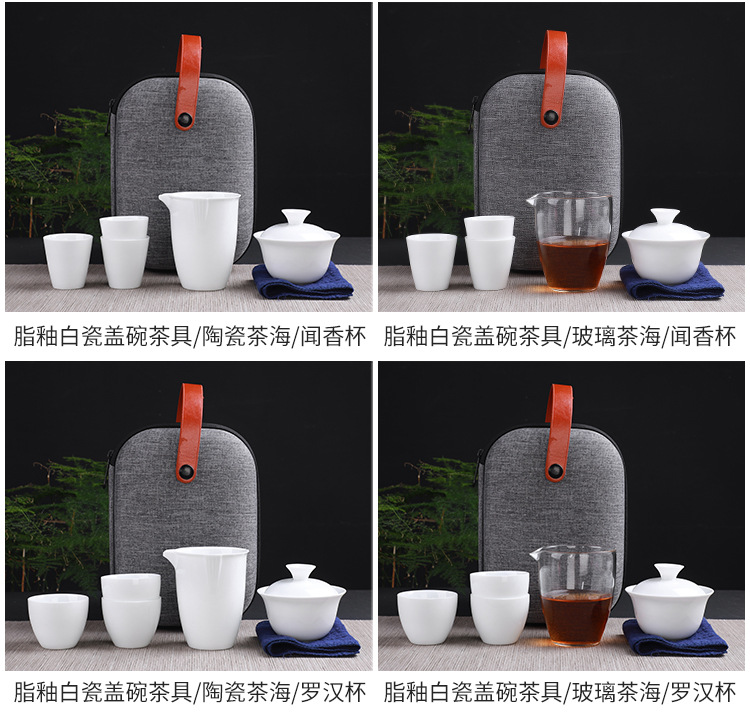 脂釉白瓷盖碗茶具/陶瓷茶海/闻香杯

脂釉白瓷盖碗茶具/玻璃茶海/闻香杯

脂釉白瓷盖碗茶具/陶瓷茶海/罗汉杯

脂釉白瓷盖碗茶具/玻璃茶海/罗汉杯