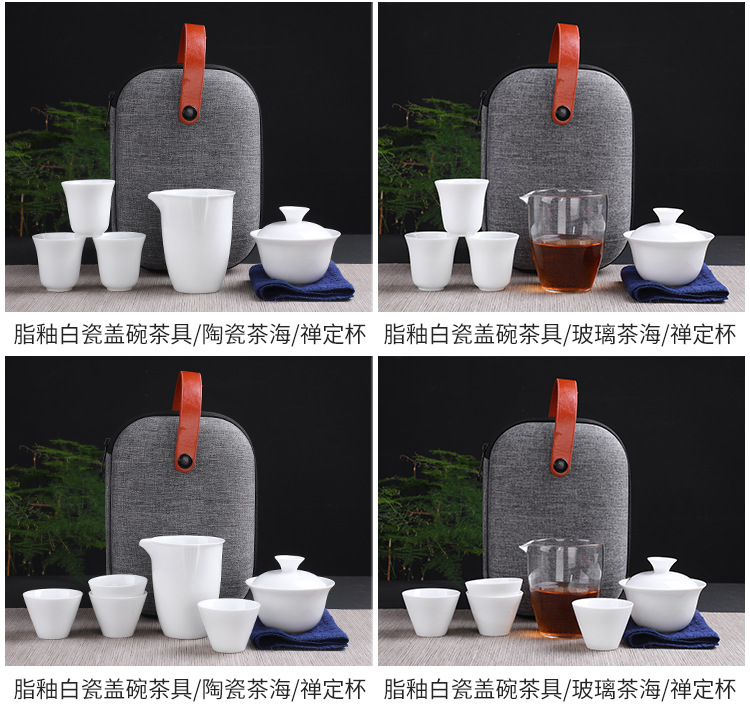 脂釉白瓷盖碗茶具/陶瓷茶海/禅定杯

脂釉白瓷盖碗茶具/玻璃茶海/禅定杯

脂釉白瓷盖碗茶具/陶瓷茶海/禅定杯

脂釉白瓷盖碗茶具/玻璃茶海/禅定杯