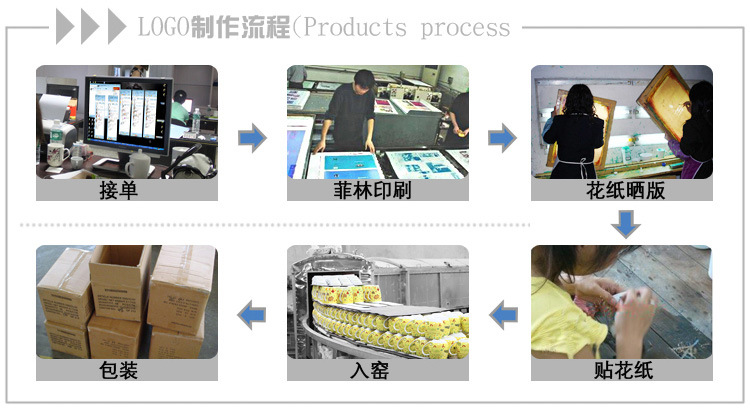 LOGO制作流程(Products process

接单

菲林印刷

花纸晒版

贴花纸

入窑

包装