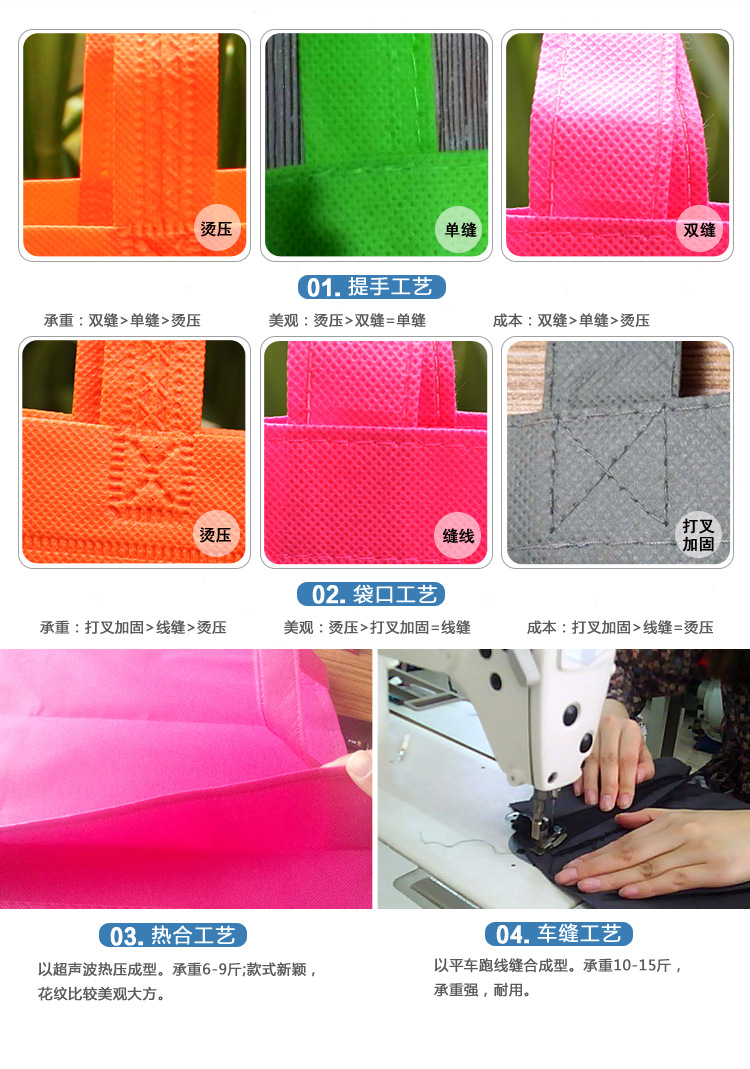 烫压

单缝

双缝

01. 提手工艺

承重：双缝>单缝>烫压

美观：烫压>双缝=单缝

成本：双缝>单缝>烫压

烫压

缝线

打叉加固

02. 袋口工艺

承重：打叉加固>线缝>烫压

美观：烫压>打叉加固=线缝

成本：打叉加固>线缝=烫压

03. 热合工艺

以超声波热压成型。承重6-9斤;款式新颖，花纹比较美观大方。

04. 车缝工艺

以平车跑线缝合成型。承重10-15斤，承重强，耐用。