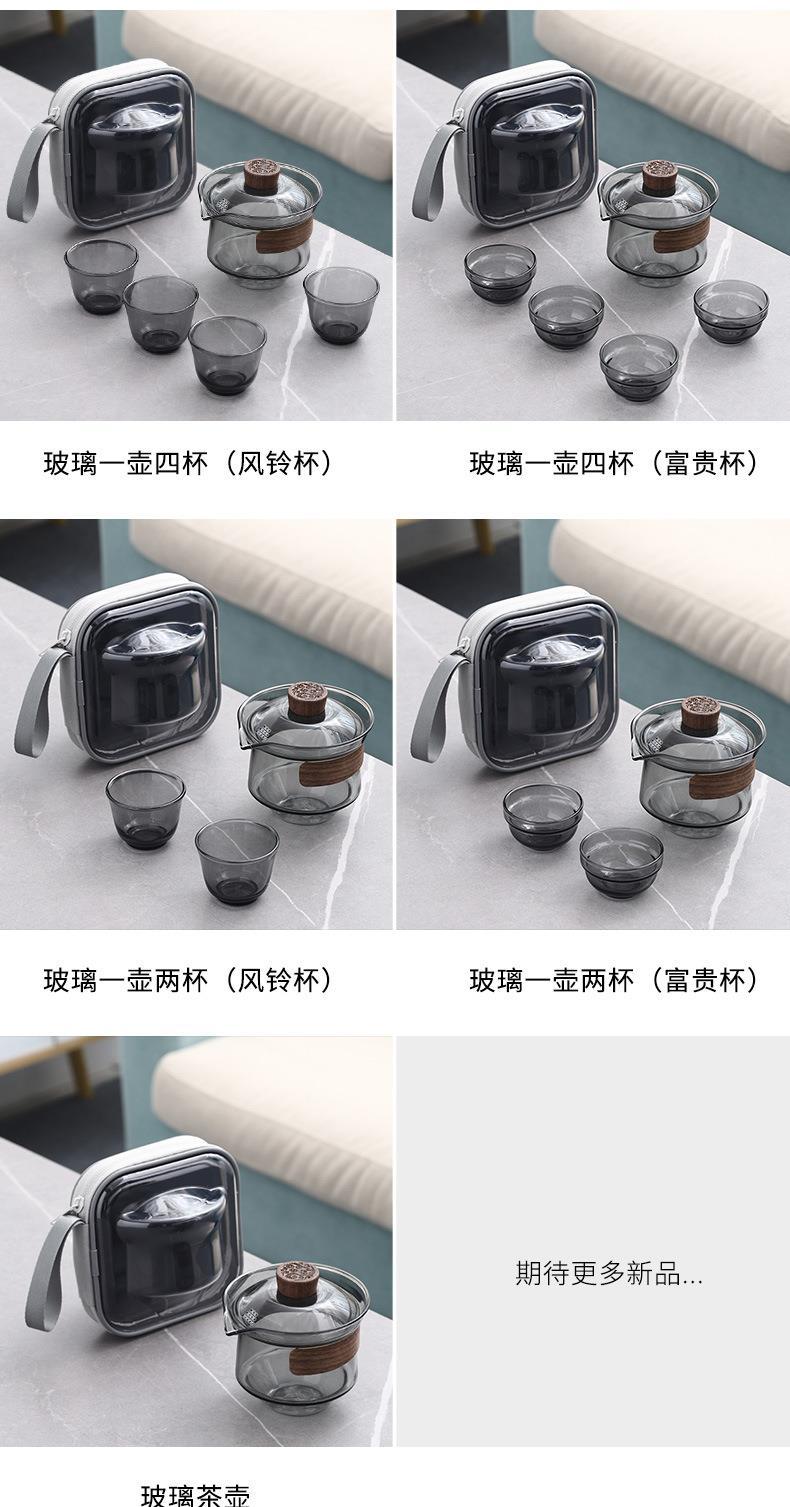 玻璃一壶四杯（风铃杯）

玻璃一壶四杯（富贵杯）

玻璃一壶两杯（风铃杯）

玻璃一壶两杯（富贵杯）

期待更多新品...

玻璃茶壶