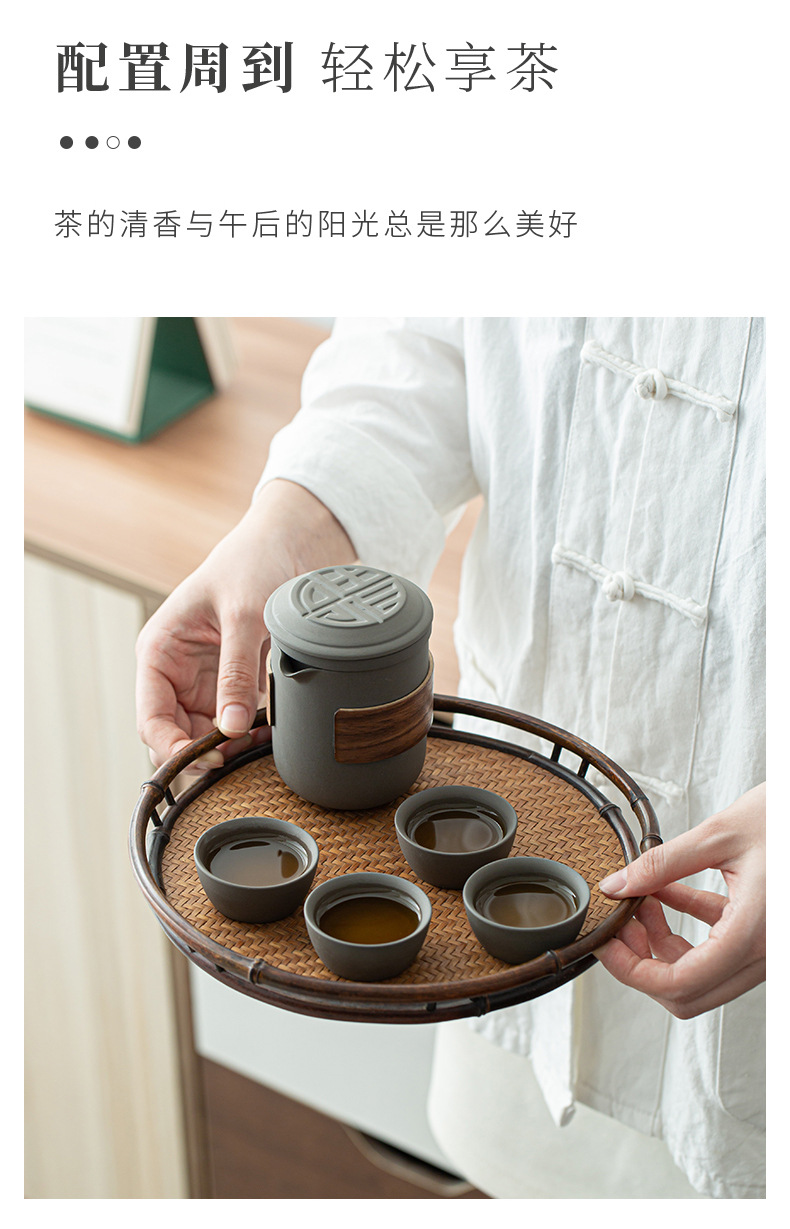 配置周到 轻松享茶

茶的清香与午后的阳光总是那么美好